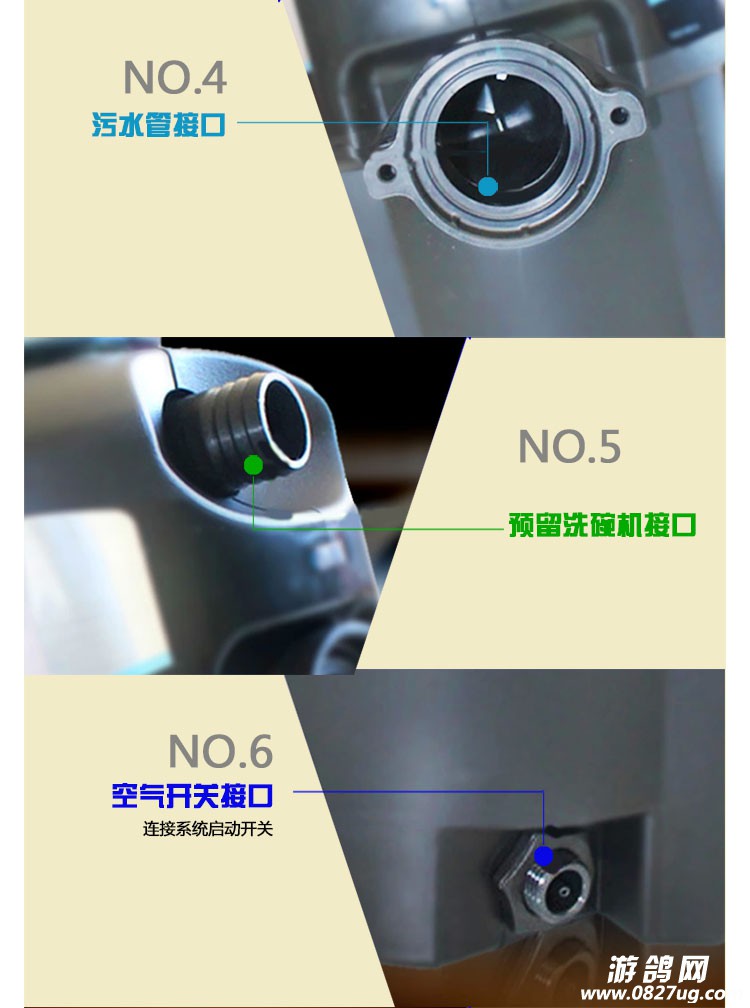 NO.4
污水管接口

NO.5
预留洗碗机接口

NO.6
空气开关接口
连接系统启动开关

游鸽网
www.0827ug.co