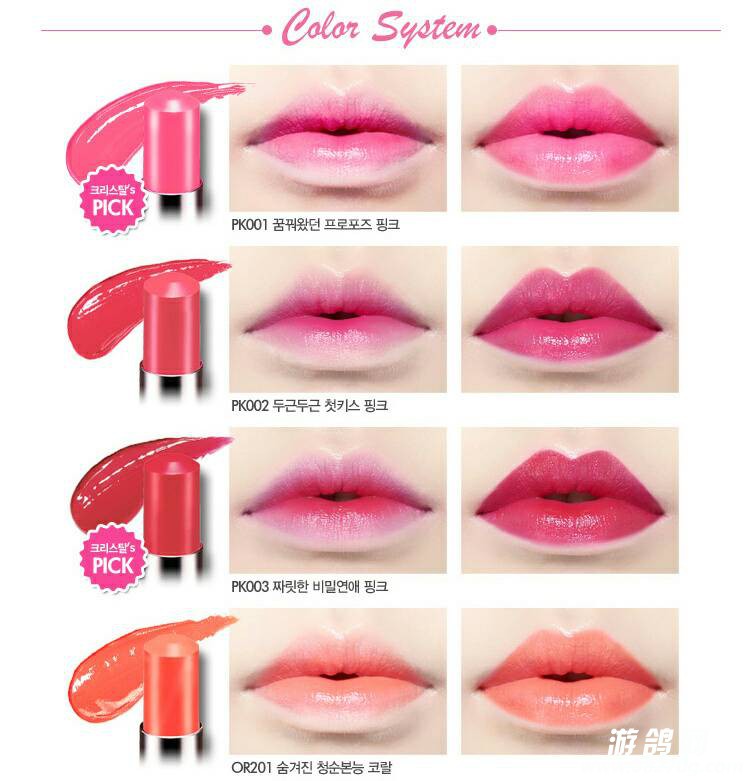 Color System

크리스탈's PICK

PK001 꿈꿔왔던 프로포즈 핑크

PK002 두근두근 첫키스 핑크

크리스탈's PICK

PK003 짜릿한 비밀연애 핑크

OR201 숨겨진 청순본능 코랄

游鸽