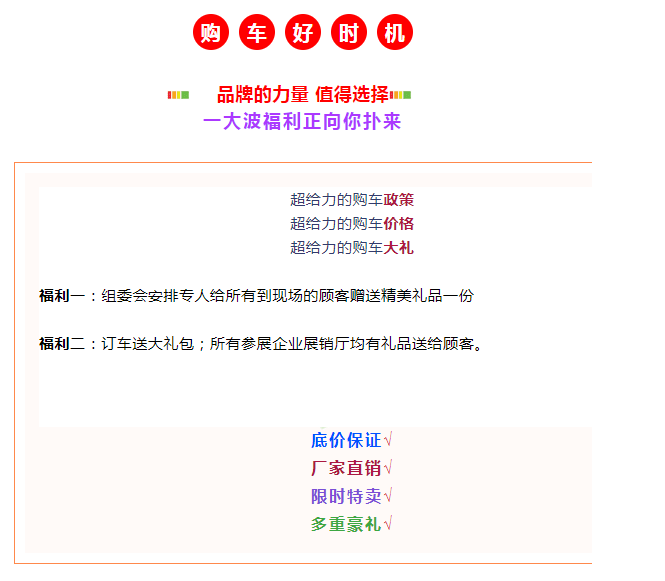 购 车 好 时 机

品牌的力量 值得选择
一大波福利正向你扑来

超给力的购车政策
超给力的购车价格
超给力的购车大礼

福利一：组委会安排专人给所有到现场的顾客赠送精美礼品一份

福利二：订车送大礼包；所有参展企业展销厅均有礼品送给顾客。

底价保证√
厂家直销√
限时特卖√
多重豪礼√