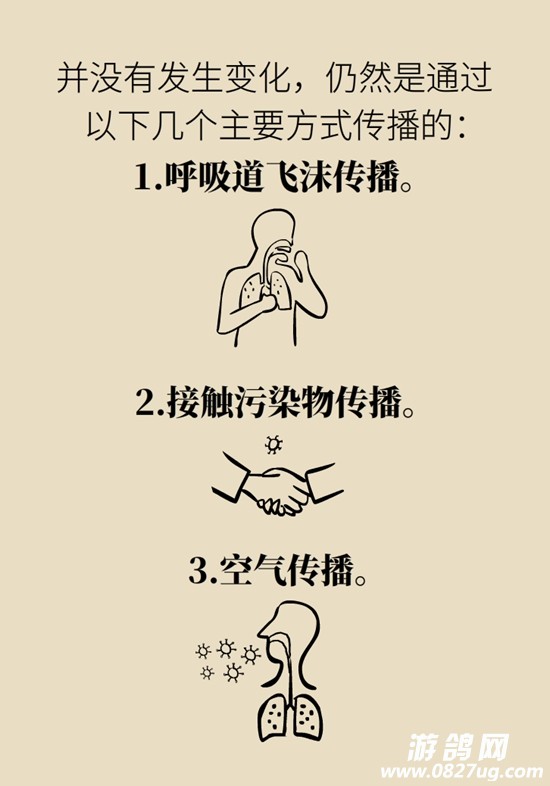 并没有发生变化，仍然是通过以下几个主要方式传播的：

1.呼吸道飞沫传播。

2.接触污染物传播。

3.空气传播。

游鸽网
www.0827ug.com